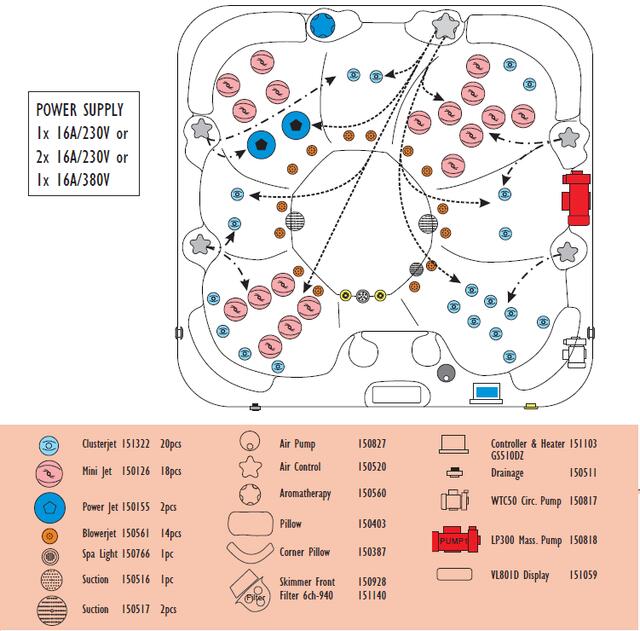 POWER SUPPLY
1x 16A/230V or
2x 16A/230V or
1x 16A/380V

Clusterjet 151322 20pcs
Mini Jet 150126 18pcs
Power Jet 150155 2pcs
Blowerjet 150561 14pcs
Spa Light 150766 1pc
Suction 150516 1pc
Suction 150517 2pcs

Air Pump 150827
Air Control 150520
Aromatherapy 150560
Pillow 150403
Corner Pillow 150387
Filter
Skimmer Front 150928
Filter 6ch-940 151140

Controller & Heater 151103
GS510DZ
Drainage 150511
WTC50 Circ. Pump 150817
PUMP1
LP300 Mass. Pump 150818
VL801D Display 151059